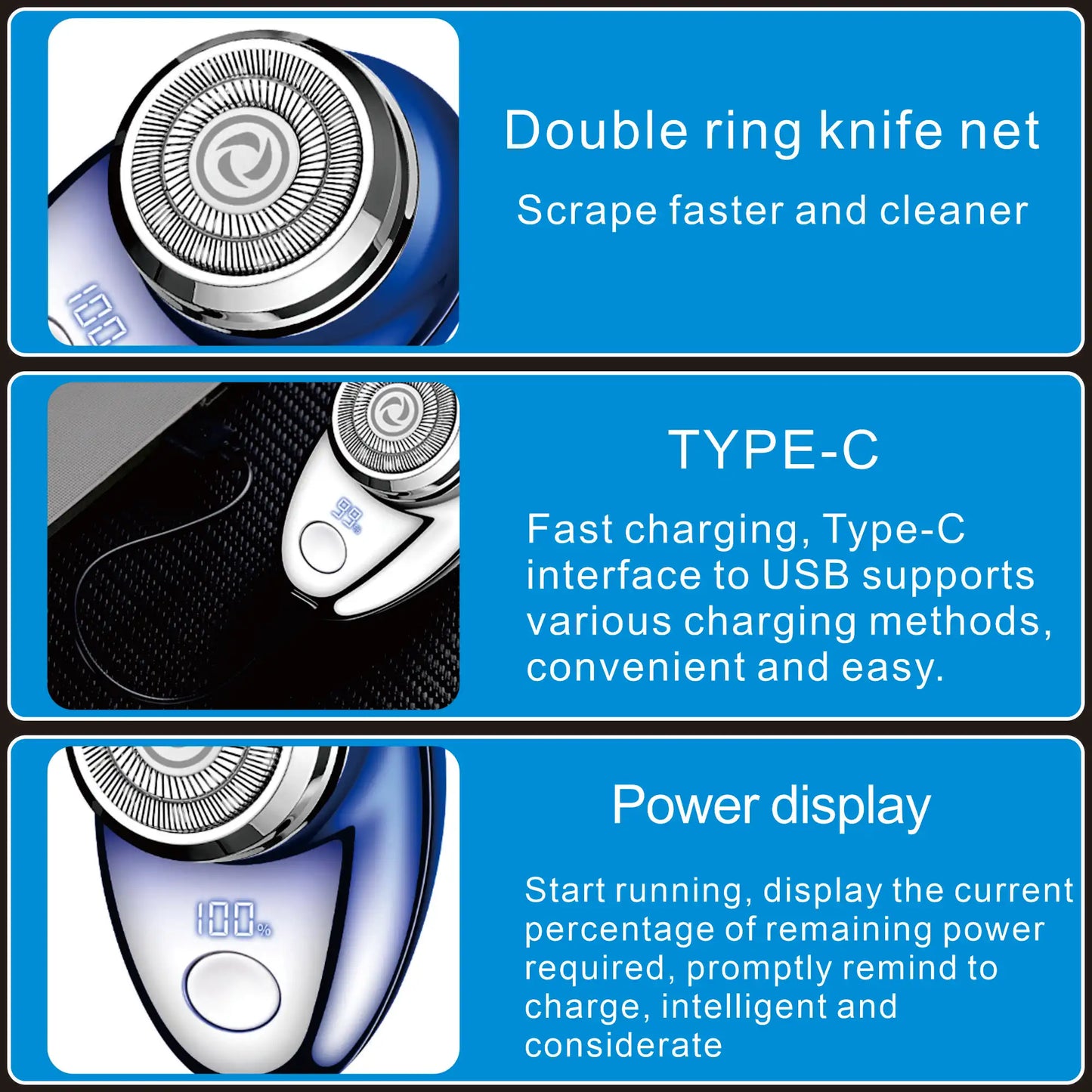 100

Double ring knife net

Scrape faster and cleaner

99%

TYPE-C

Fast charging, Type-C interface to USB supports various charging methods, convenient and easy.

100%

Power display

Start running, display the current percentage of remaining power required, promptly remind to charge, intelligent and considerate